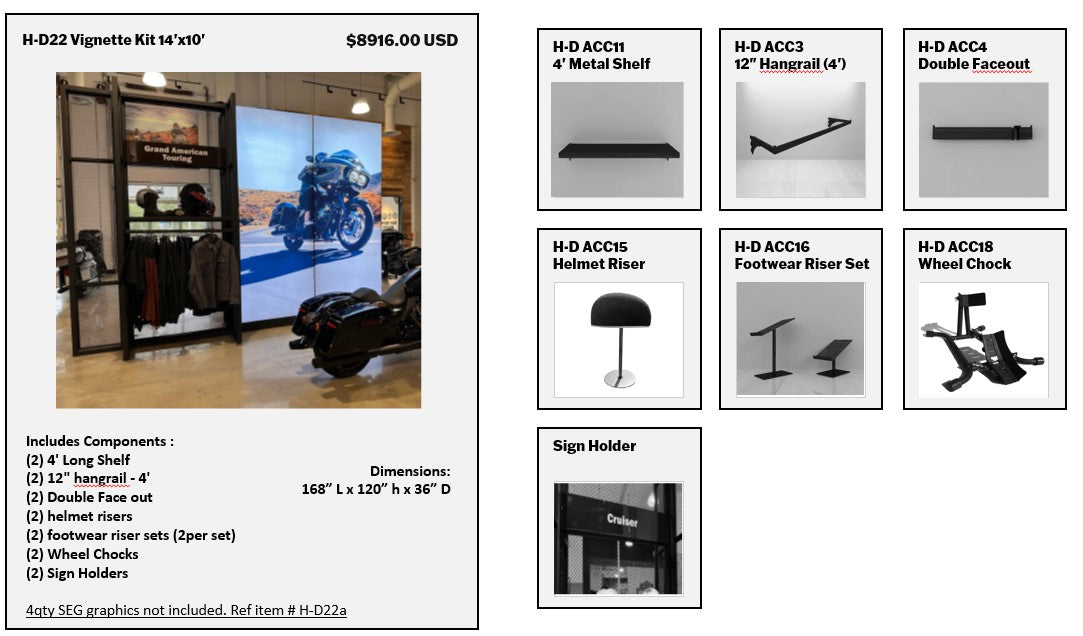 H-D22 Vignette Kit 14'x10'

$8916.00 USD

Grand American Touring

Includes Components :
(2) 4' Long Shelf
(2) 12" hangrail - 4'
(2) Double Face out
(2) helmet risers
(2) footwear riser sets (2per set)
(2) Wheel Chocks
(2) Sign Holders

Dimensions:
168" L x 120" h x 36" D

4qty SEG graphics not included. Ref item # H-D22a

H-D ACC11
4' Metal Shelf

H-D ACC3
12" Hangrail (4')

H-D ACC4
Double Faceout

H-D ACC15
Helmet Riser

H-D ACC16
Footwear Riser Set

H-D ACC18
Wheel Chock

Sign Holder

Cruiser