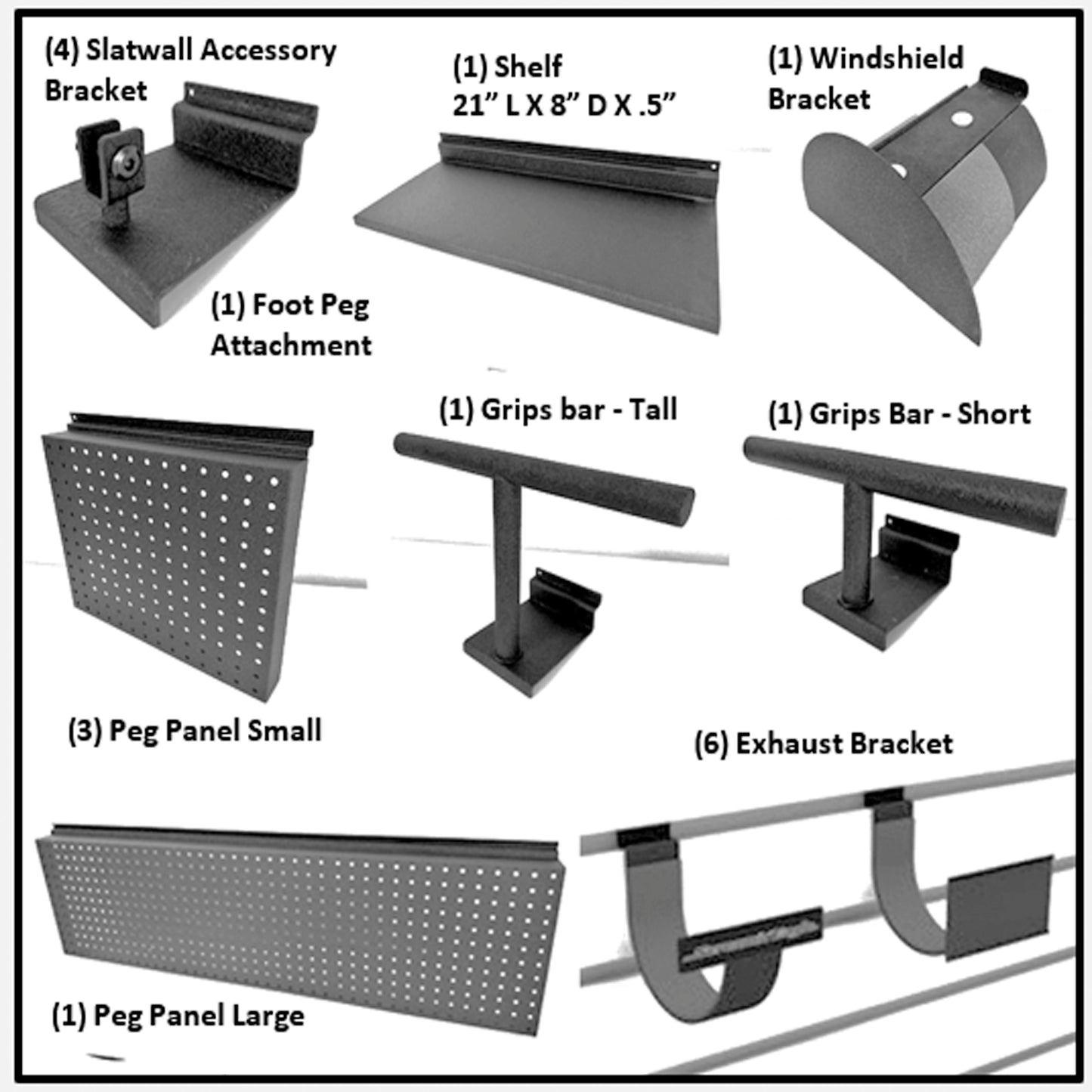 (4) Slatwall Accessory Bracket

(1) Shelf
21” L X 8” D X .5”

(1) Windshield Bracket

(1) Foot Peg Attachment

(1) Grips bar - Tall

(1) Grips Bar - Short

(3) Peg Panel Small

(6) Exhaust Bracket

(1) Peg Panel Large